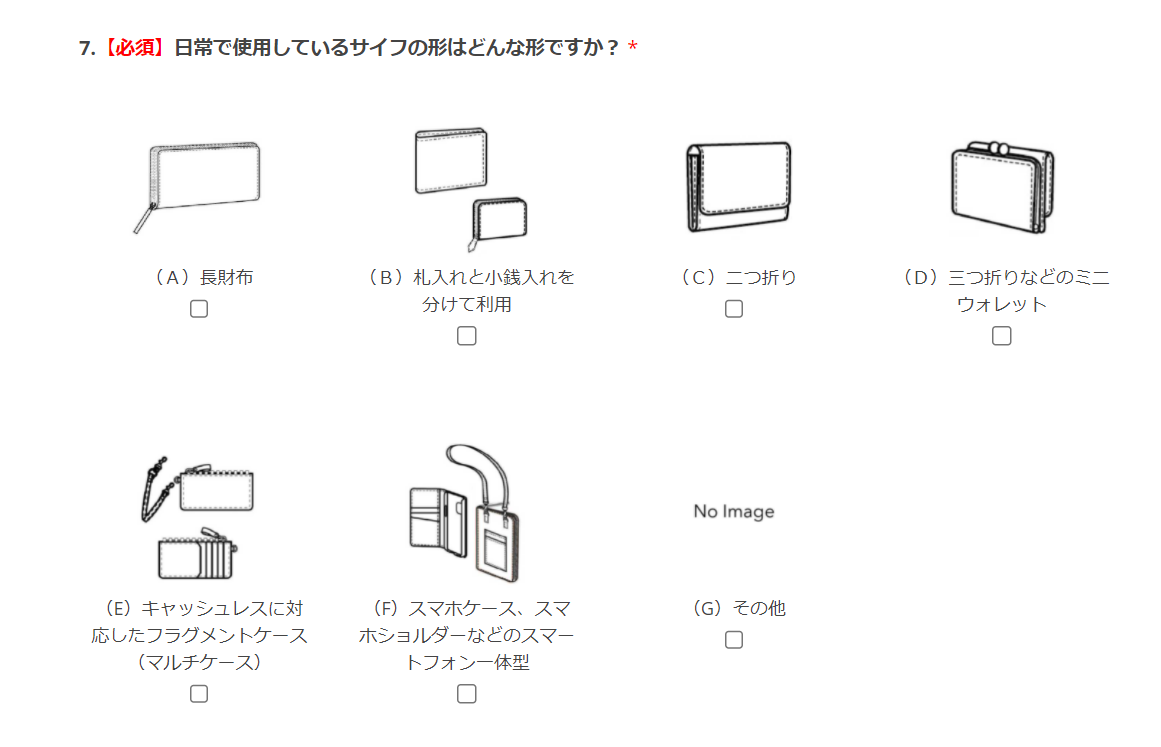 7.【必須】日常で使用しているサイフの形はどんな形ですか？ *

（A）長財布

（B）札入れと小銭入れを分けて利用

（C）二つ折り

（D）三つ折りなどのミニウォレット

（E）キャッシュレスに対応したフラグメントケース（マルチケース）

（F）スマホケース、スマホショルダーなどのスマートフォン一体型

No Image

（G）その他